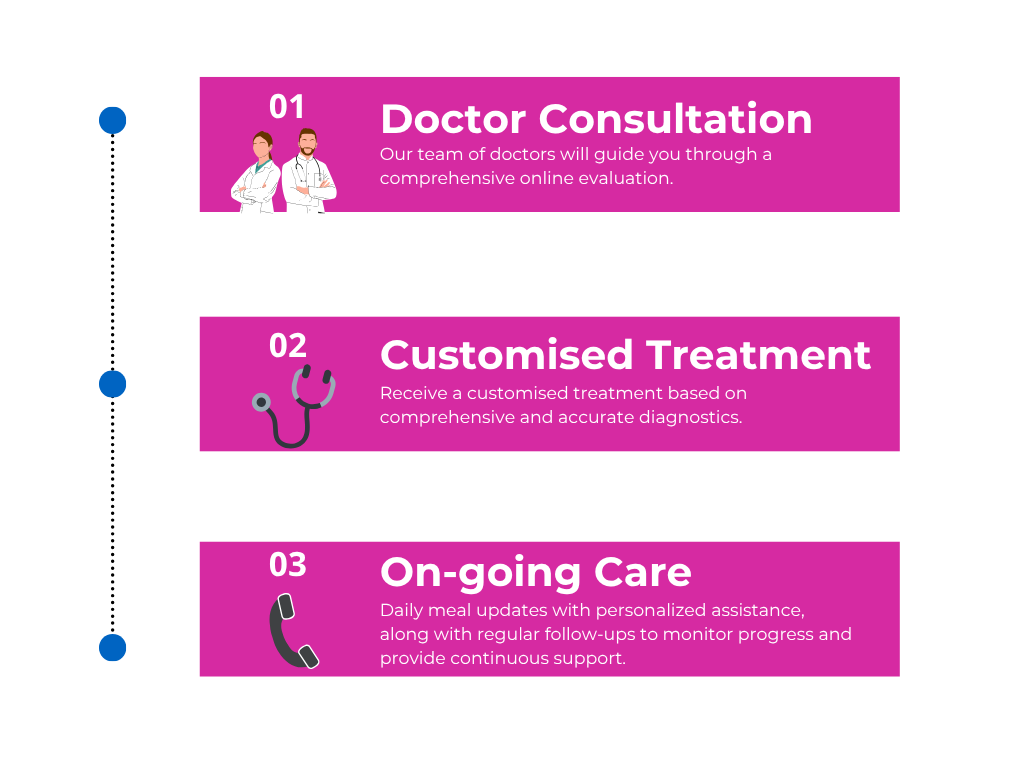 01

Doctor Consultation

Our team of doctors will guide you through a comprehensive online evaluation.

02

Customised Treatment

Receive a customised treatment based on comprehensive and accurate diagnostics.

03

On-going Care

Daily meal updates with personalized assistance, along with regular follow-ups to monitor progress and provide continuous support.